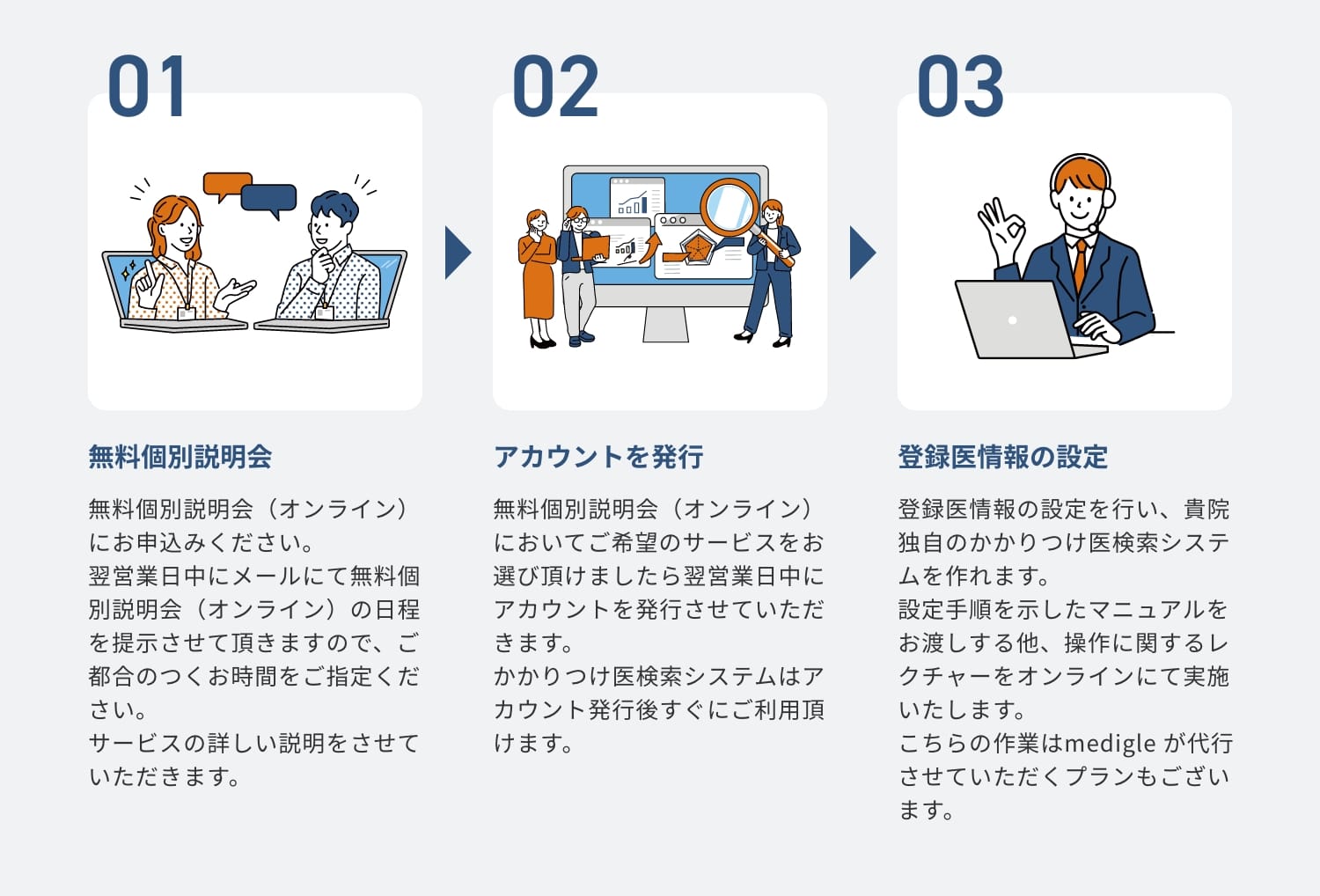 01

無料個別説明会

無料個別説明会（オンライン）にお申込みください。
翌営業日中にメールにて無料個別説明会（オンライン）の日程を提示させて頂きますので、ご都合のつくお時間をご指定ください。
サービスの詳しい説明をさせていただきます。

02

アカウントを発行

無料個別説明会（オンライン）においてご希望のサービスをお選び頂けましたら翌営業日中にアカウントを発行させていただきます。
かかりつけ医検索システムはアカウント発行後すぐにご利用頂けます。

03

登録医情報の設定

登録医情報の設定を行い、貴院独自のかかりつけ医検索システムを作れます。
設定手順を示したマニュアルをお渡しする他、操作に関するレクチャーをオンラインにて実施いたします。
こちらの作業はmedigle が代行させていただくプランもございます。